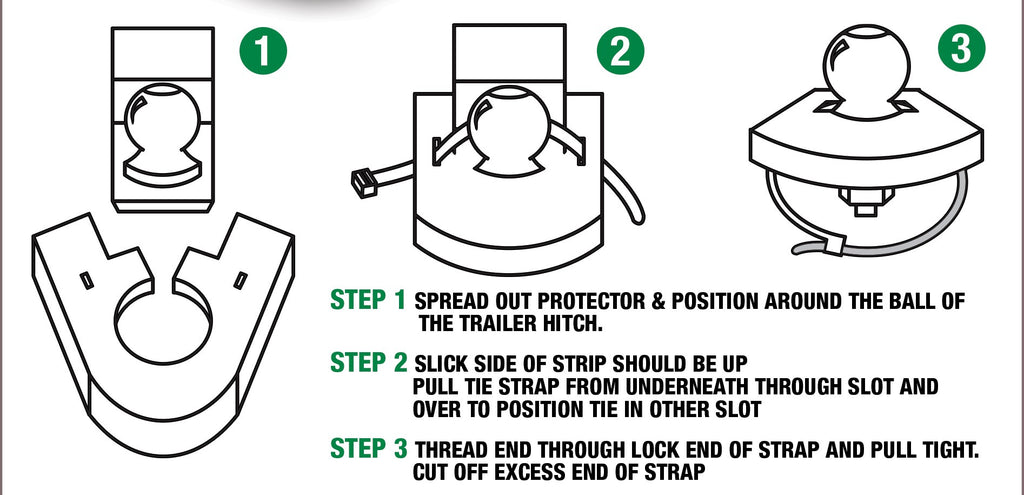 1

2

3

STEP 1 SPREAD OUT PROTECTOR & POSITION AROUND THE BALL OF THE TRAILER HITCH.

STEP 2 SLICK SIDE OF STRIP SHOULD BE UP
PULL TIE STRAP FROM UNDERNEATH THROUGH SLOT AND OVER TO POSITION TIE IN OTHER SLOT

STEP 3 THREAD END THROUGH LOCK END OF STRAP AND PULL TIGHT.
CUT OFF EXCESS END OF STRAP